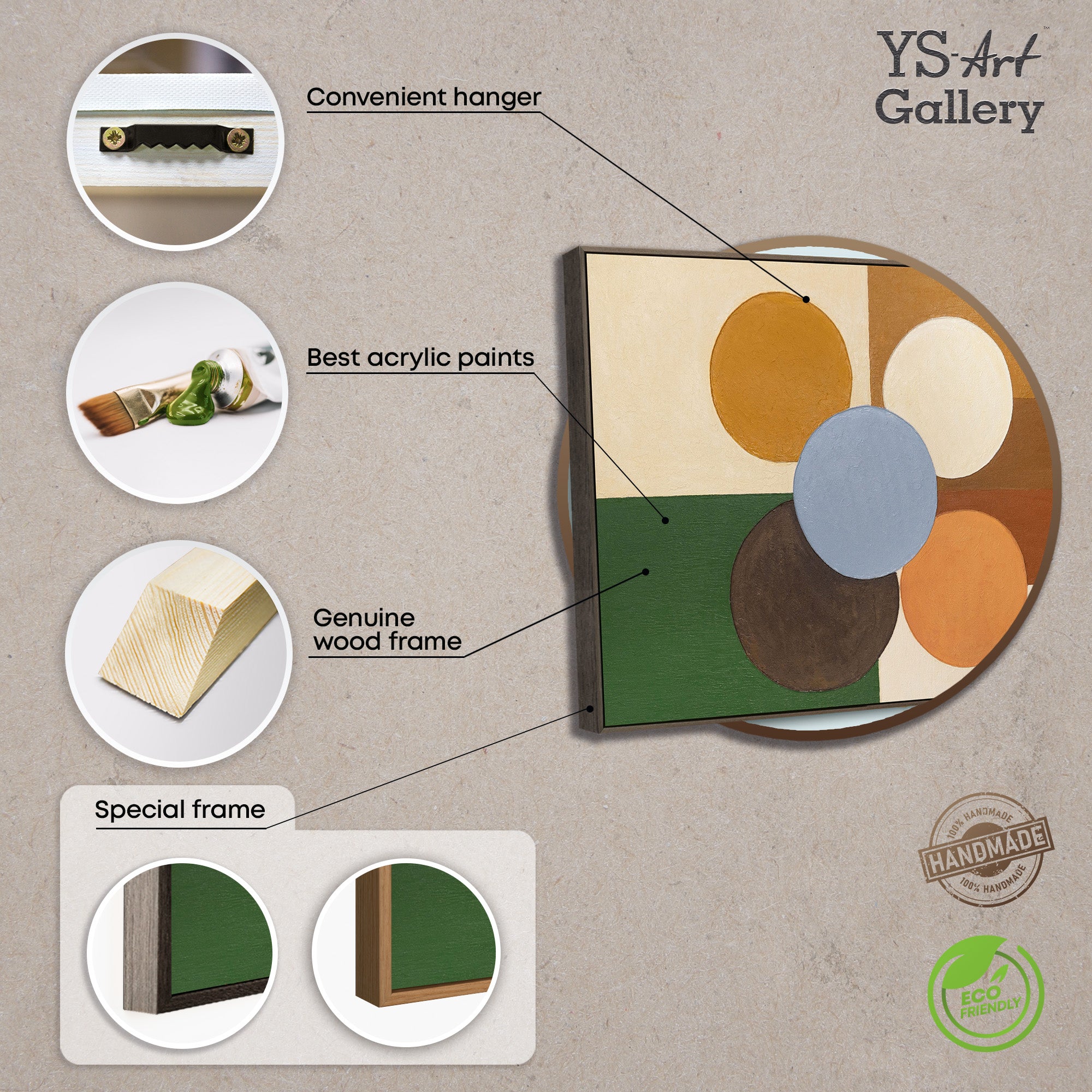 YS-Art™
Gallery

Convenient hanger

Best acrylic paints

Genuine wood frame

Special frame

100% HANDMADE
HANDMADE
100% HANDMADE

ECO FRIENDLY